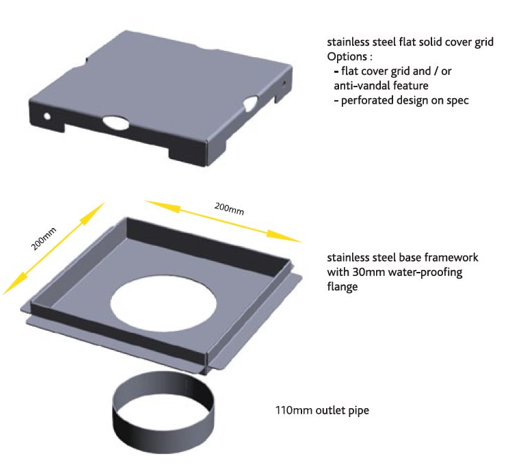 stainless steel flat solid cover grid
Options :
- flat cover grid and / or anti-vandal feature
- perforated design on spec

200mm

200mm

stainless steel base framework with 30mm water-proofing flange

110mm outlet pipe